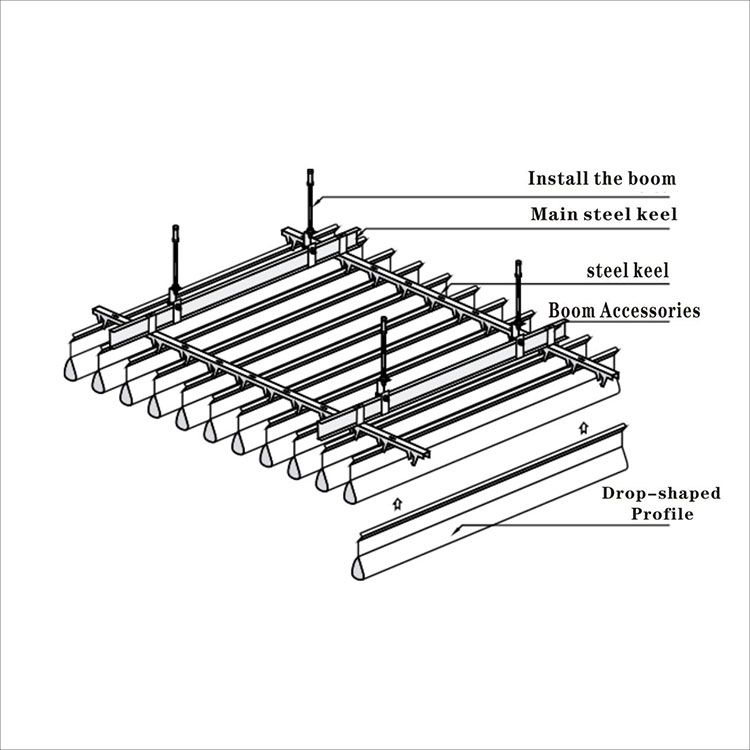 Install the boom

Main steel keel

steel keel

Boom Accessories

Drop-shaped
Profile